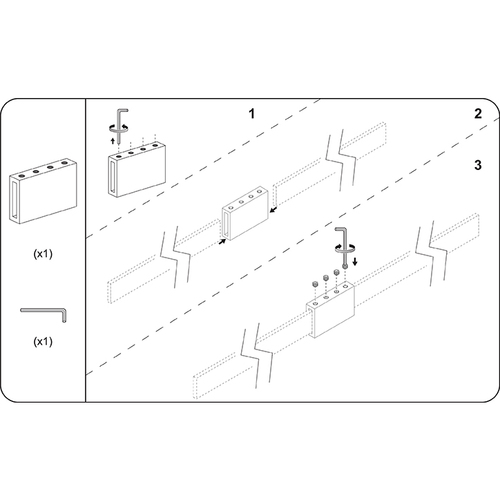 (x1)

(x1)

1

2

3