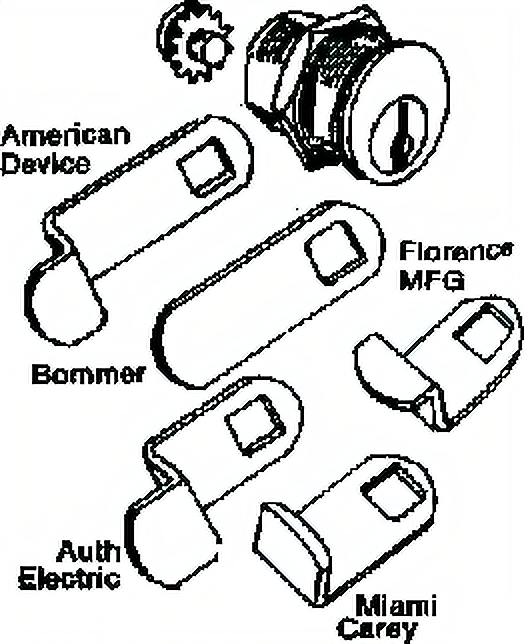 American Device

Florence MFG

Bommer

Auth Electric

Miami Carey