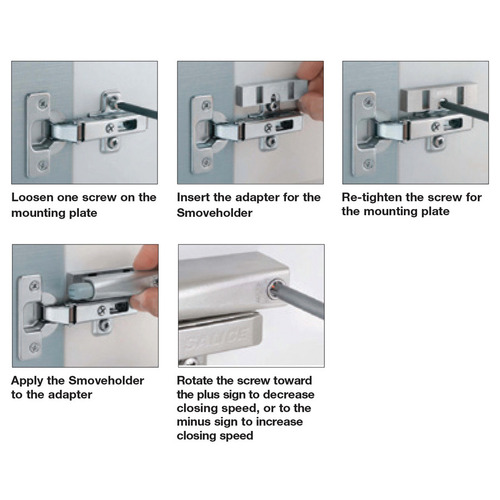 Loosen one screw on the mounting plate

Insert the adapter for the Smoveholder

Re-tighten the screw for the mounting plate

Apply the Smoveholder to the adapter

SALICE

Rotate the screw toward the plus sign to decrease closing speed, or to the minus sign to increase closing speed