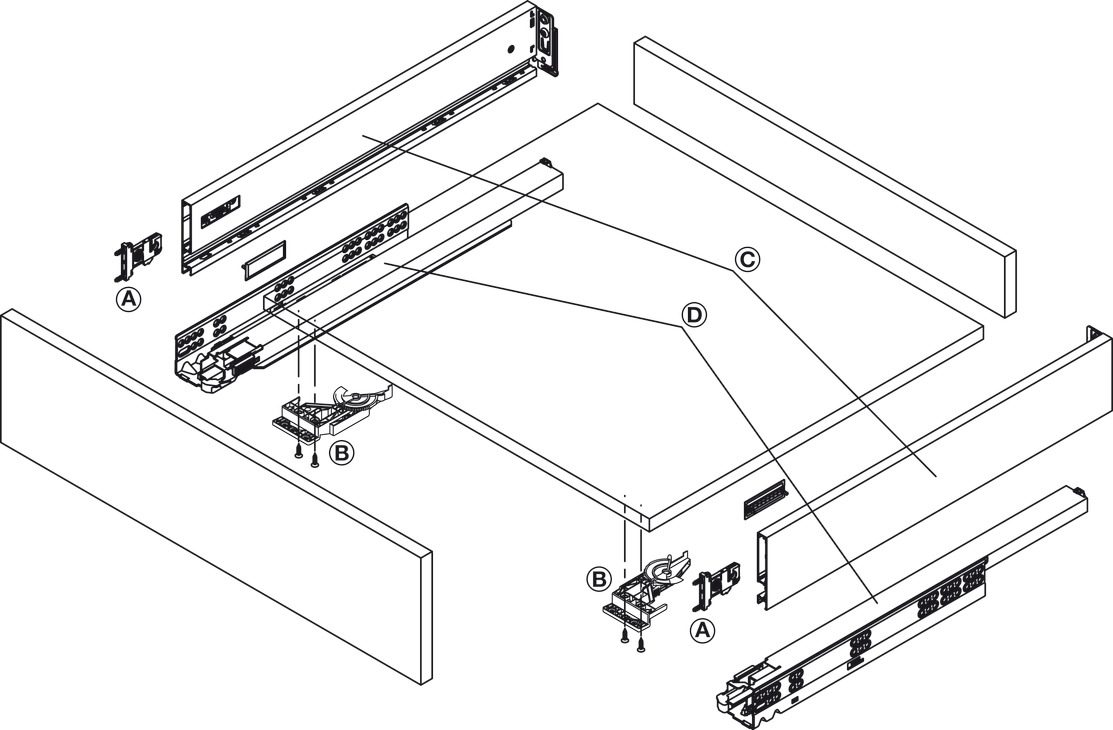 A
C
D
B
B
A