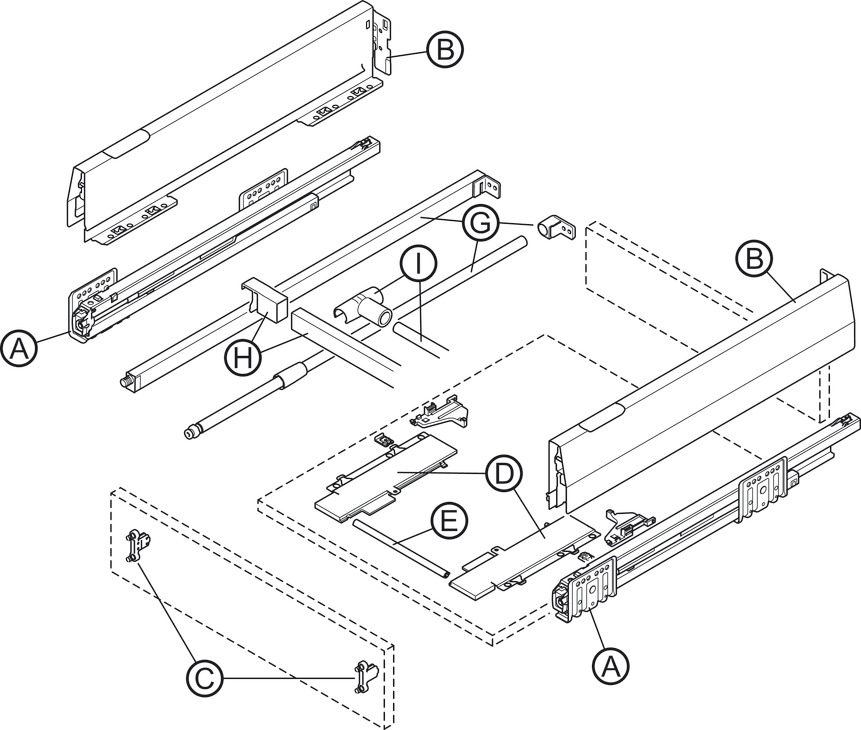 B
G
I
B
A
H
D
E
C
A