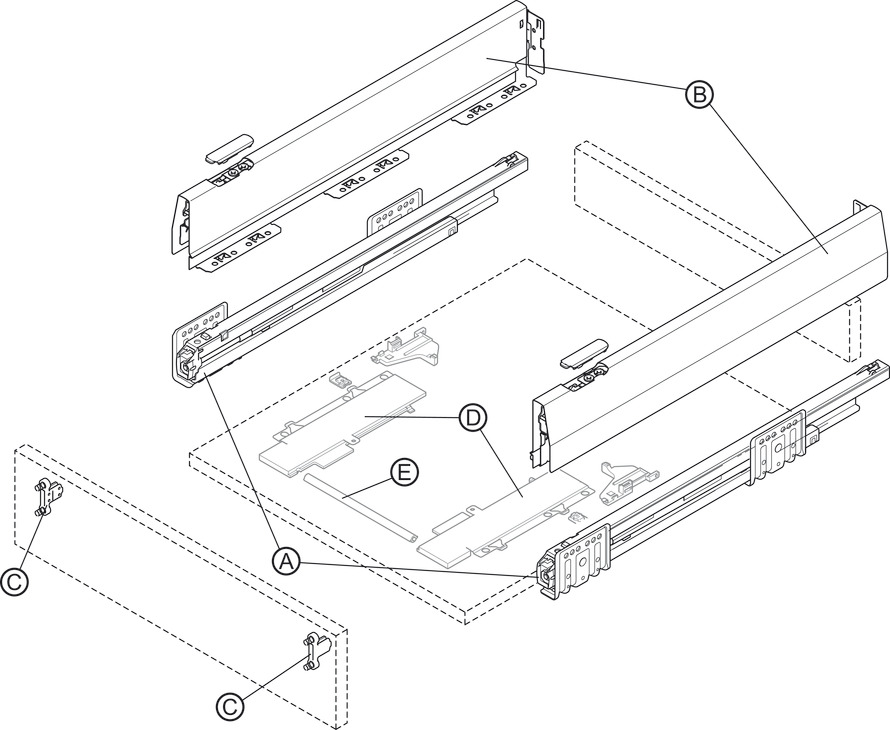 B
D
E
A
C
C