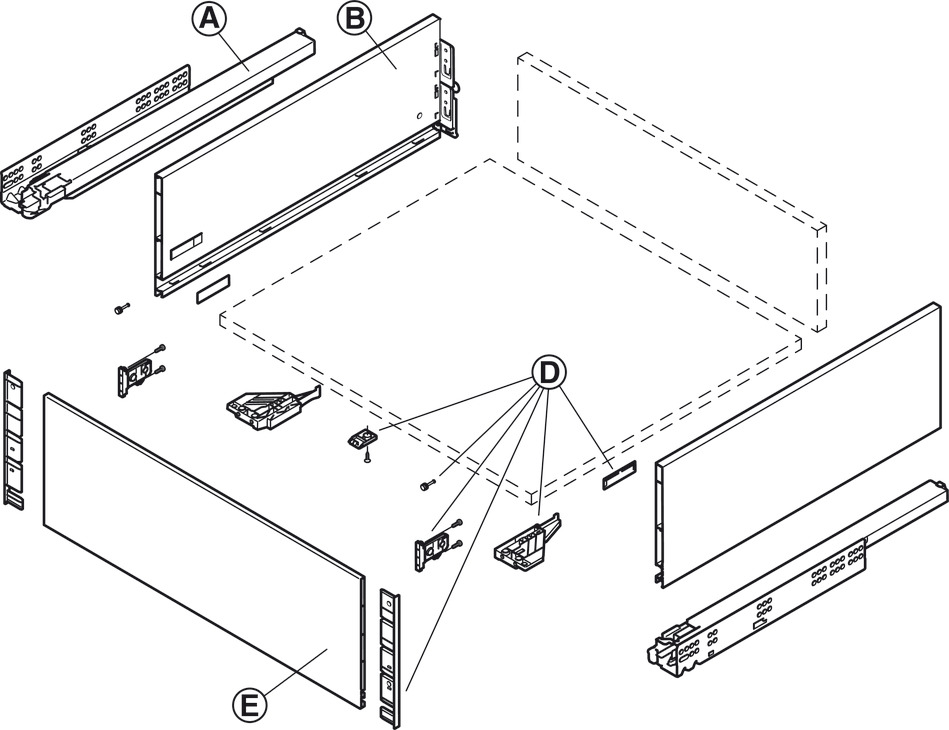 A
B
D
E