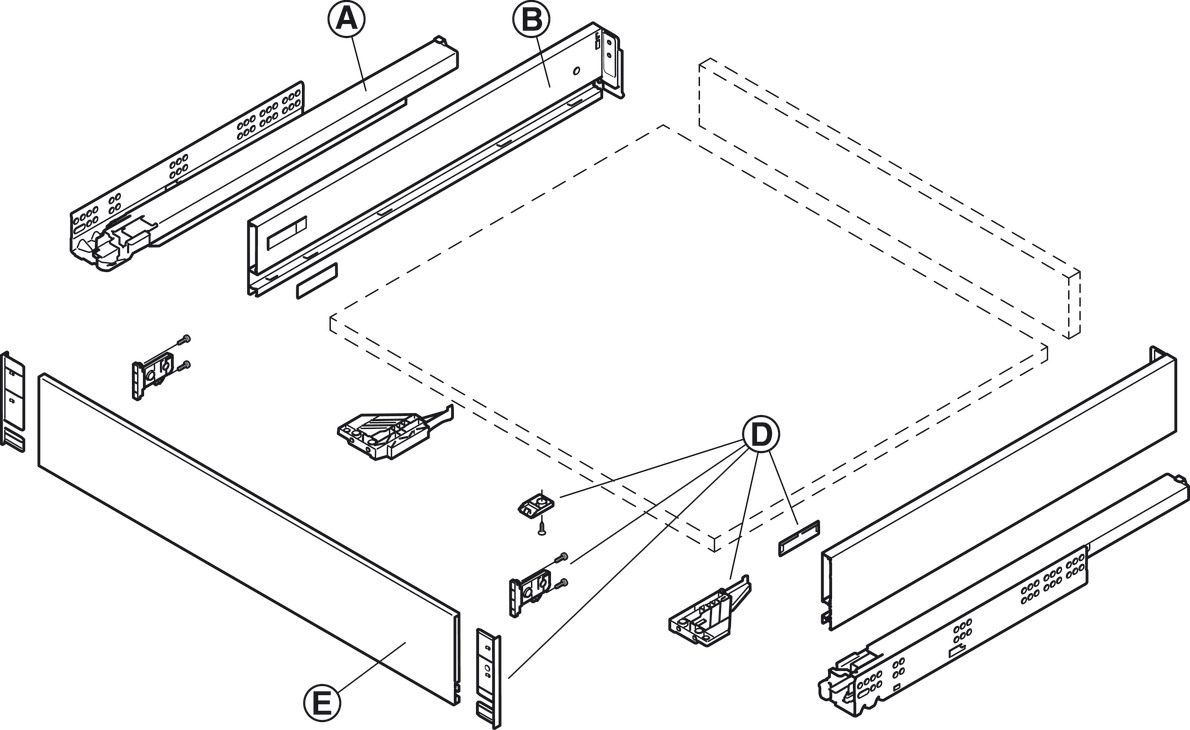 A
B
D
E