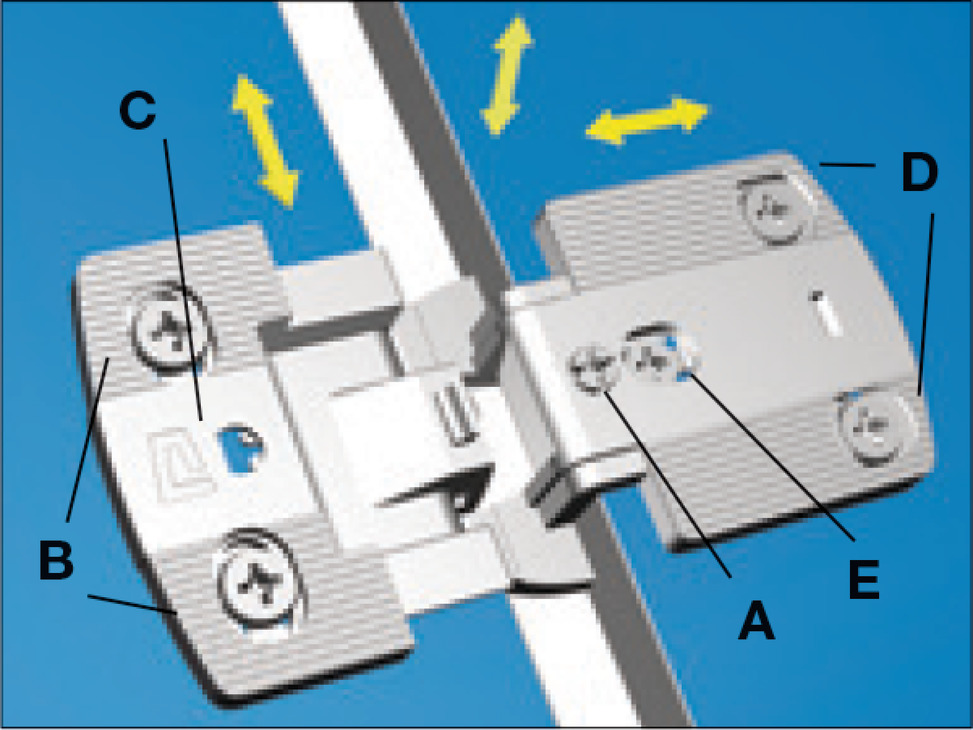 C
D
B
E
A