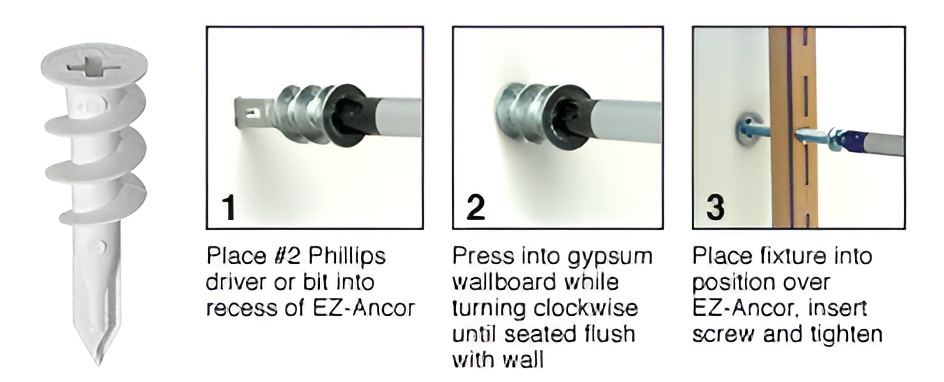 1

Place #2 Phillips driver or bit into recess of EZ-Ancor

2

Press into gypsum wallboard while turning clockwise until seated flush with wall

3

Place fixture into position over EZ-Ancor, insert screw and tighten