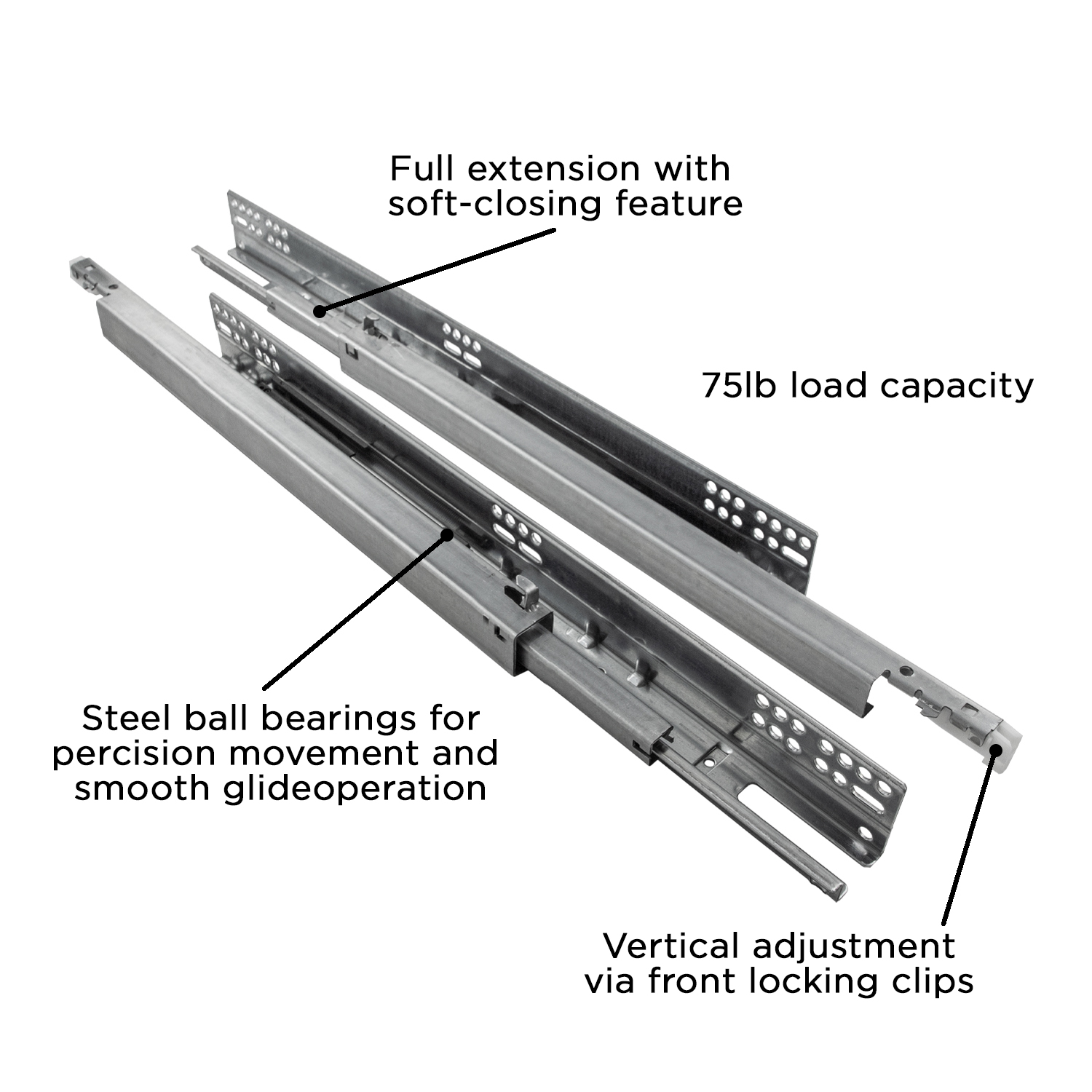 Full extension with soft-closing feature

75lb load capacity

Steel ball bearings for percision movement and smooth glideoperation

Vertical adjustment via front locking clips